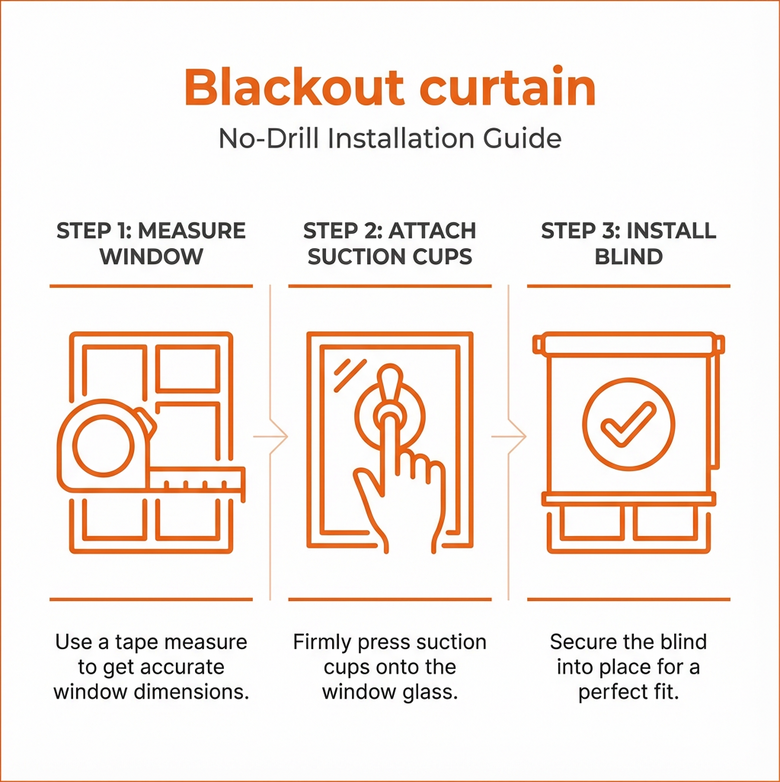 Blackout curtain

No-Drill Installation Guide

STEP 1: MEASURE WINDOW

Use a tape measure to get accurate window dimensions.

STEP 2: ATTACH SUCTION CUPS

Firmly press suction cups onto the window glass.

STEP 3: INSTALL BLIND

Secure the blind into place for a perfect fit.