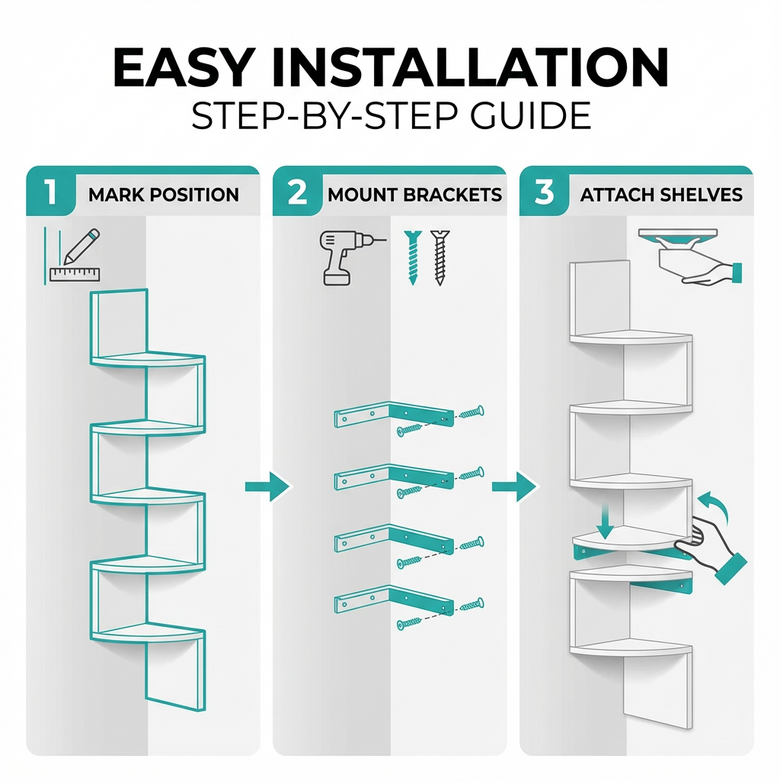 EASY INSTALLATION
STEP-BY-STEP GUIDE

1 MARK POSITION

2 MOUNT BRACKETS

3 ATTACH SHELVES