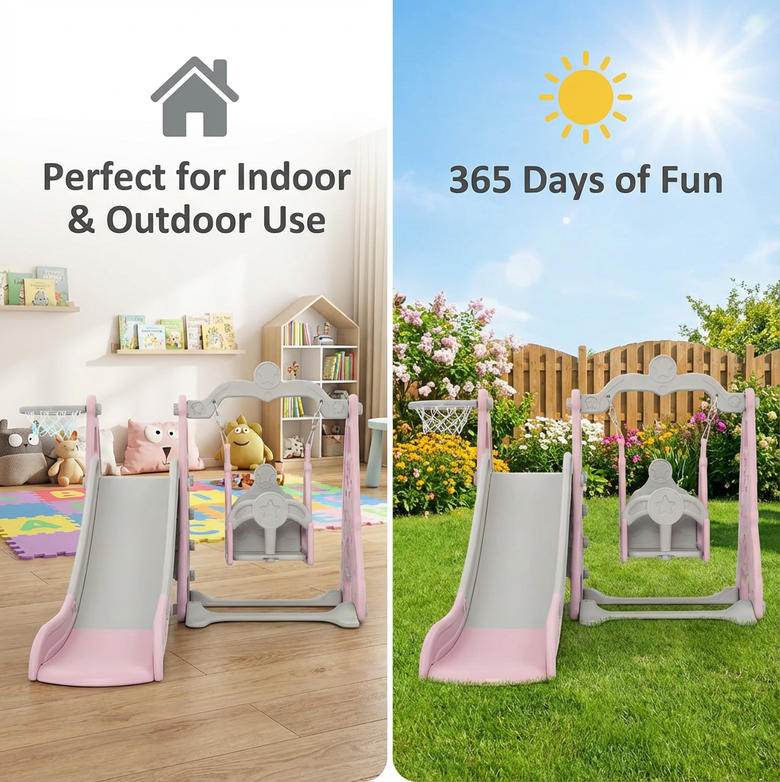 Perfect for Indoor & Outdoor Use

365 Days of Fun