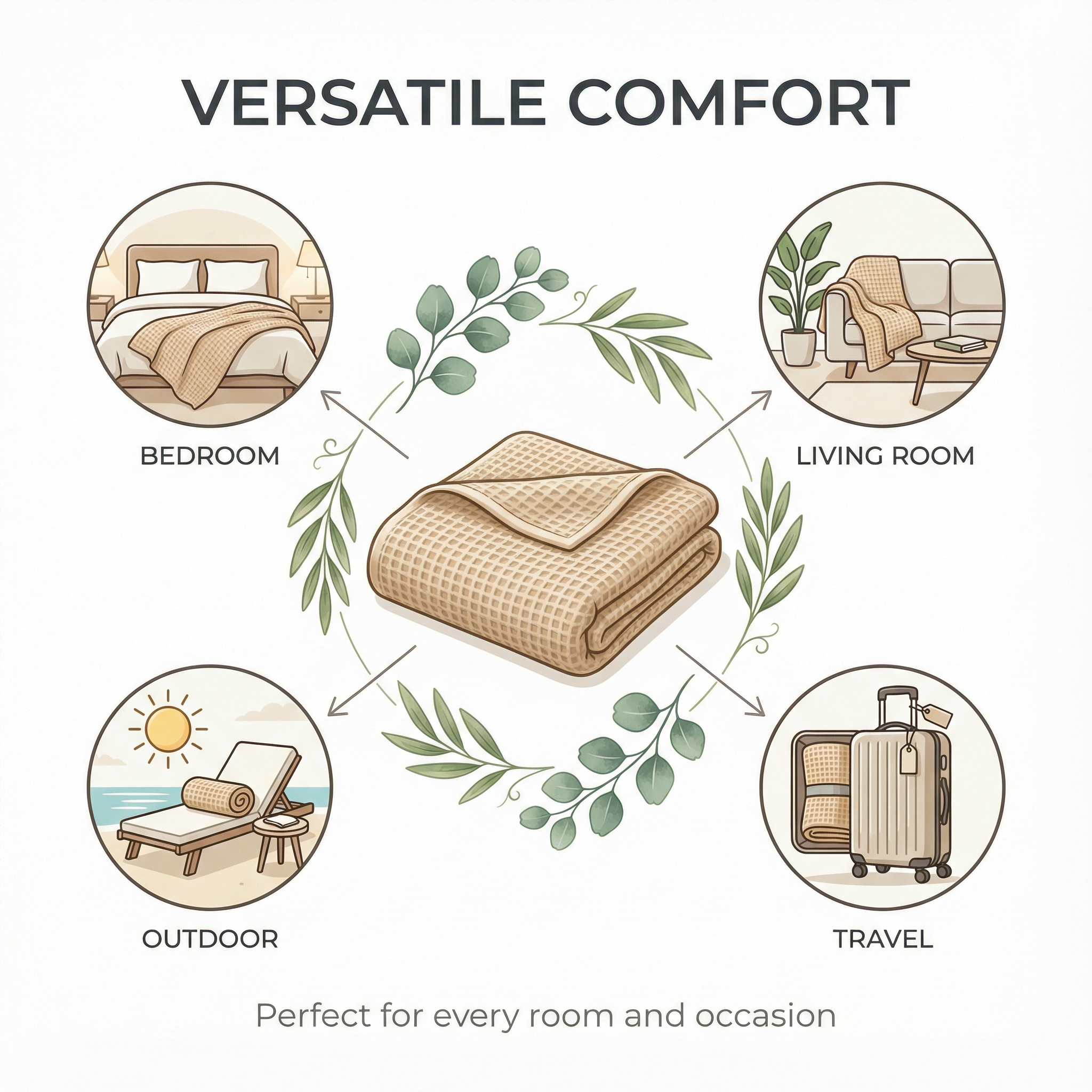 VERSATILE COMFORT

BEDROOM

LIVING ROOM

OUTDOOR

TRAVEL

Perfect for every room and occasion