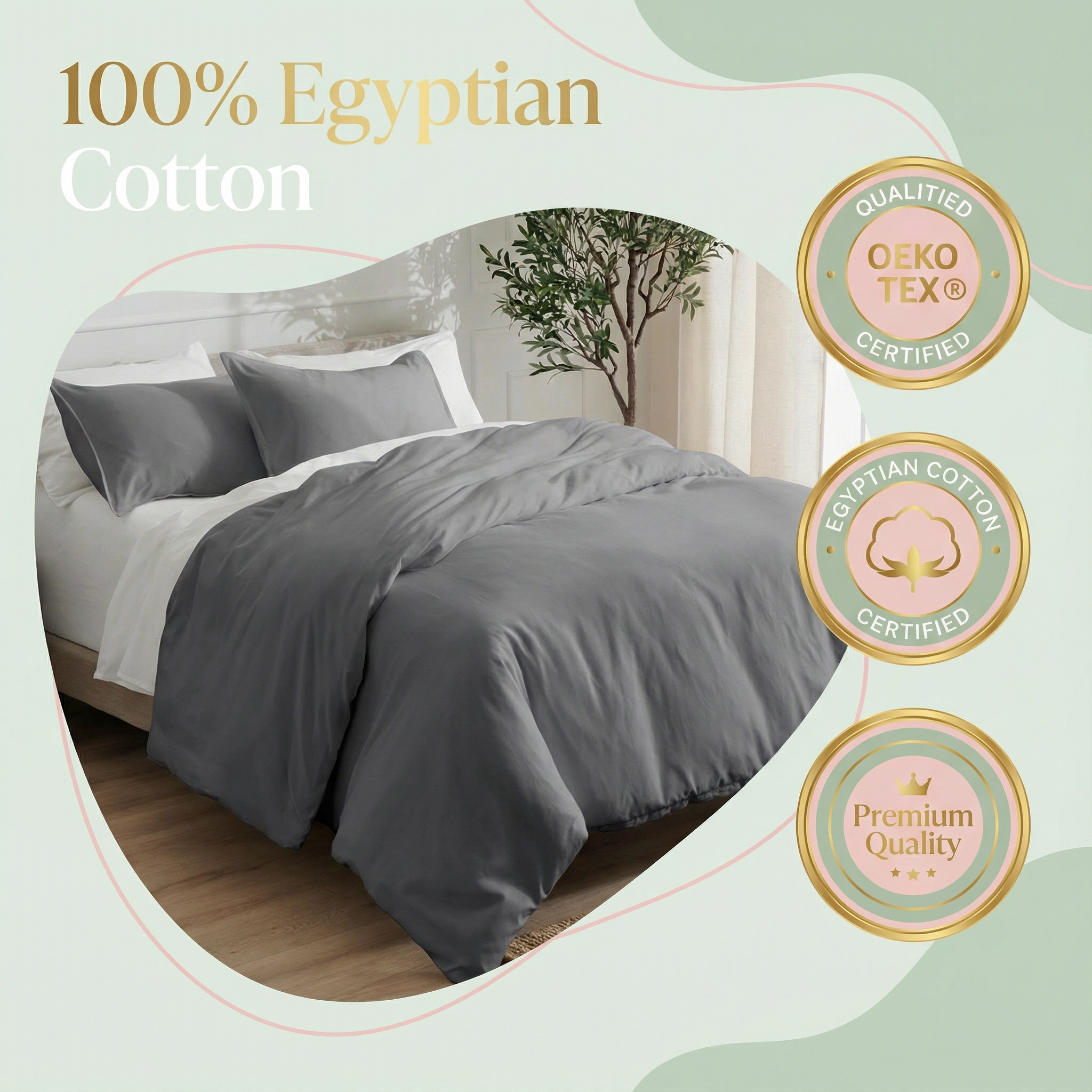 100% Egyptian Cotton

QUALITIED
OEKO TEX®
CERTIFIED

EGYPTIAN COTTON
CERTIFIED

Premium Quality