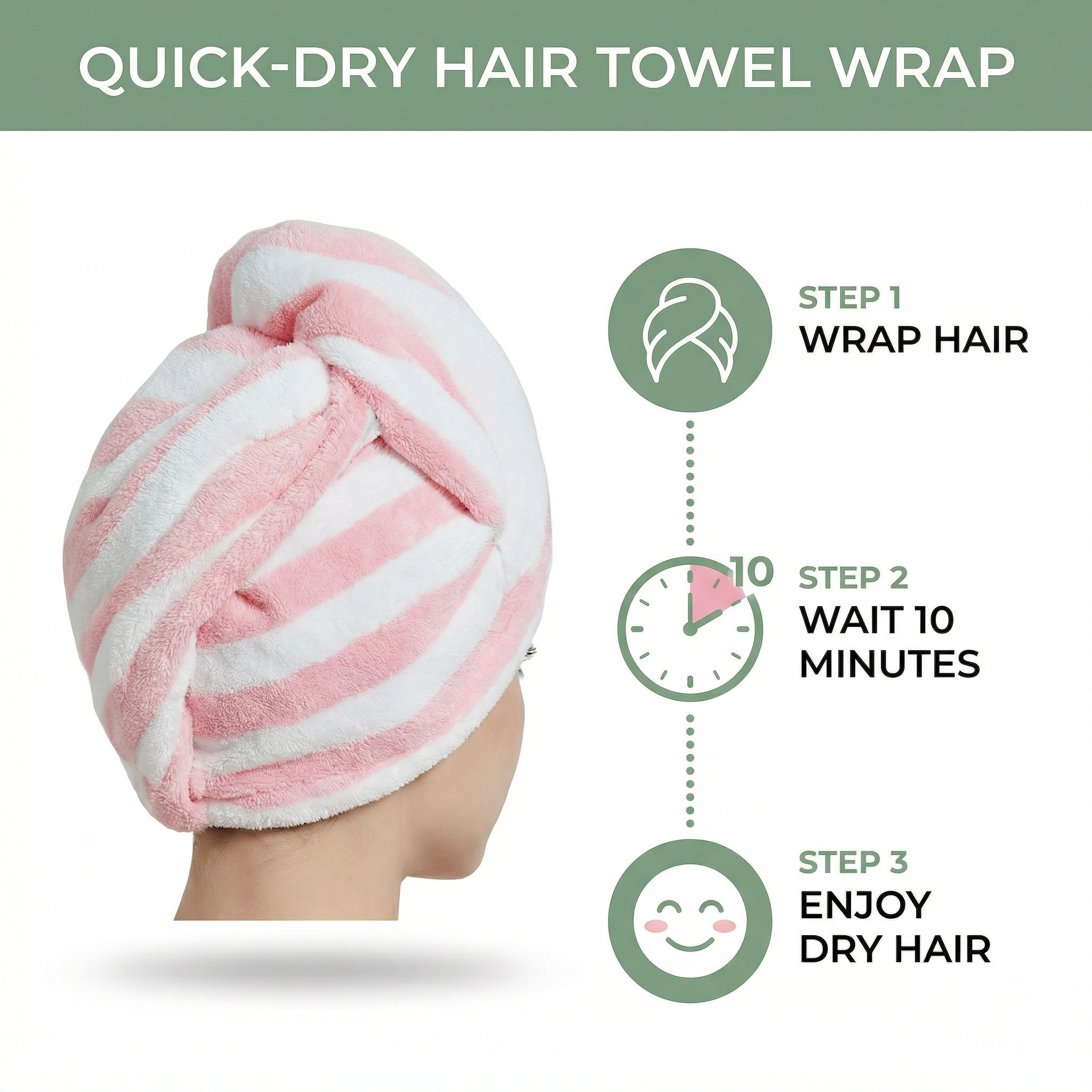 QUICK-DRY HAIR TOWEL WRAP

STEP 1
WRAP HAIR

10

STEP 2
WAIT 10 MINUTES

STEP 3
ENJOY DRY HAIR