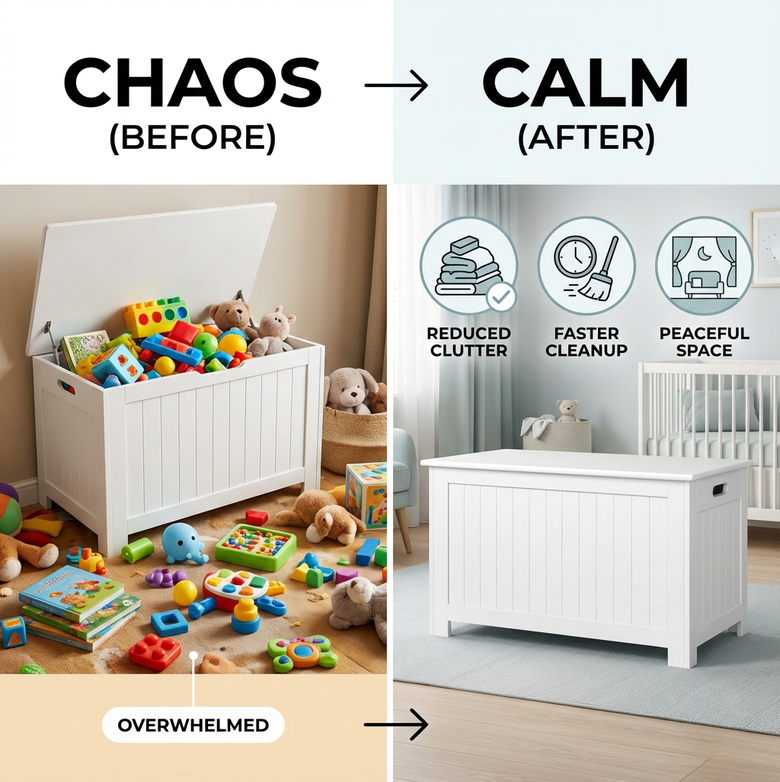 CHAOS (BEFORE)

→

CALM (AFTER)

REDUCED CLUTTER

FASTER CLEANUP

PEACEFUL SPACE

OVERWHELMED

→