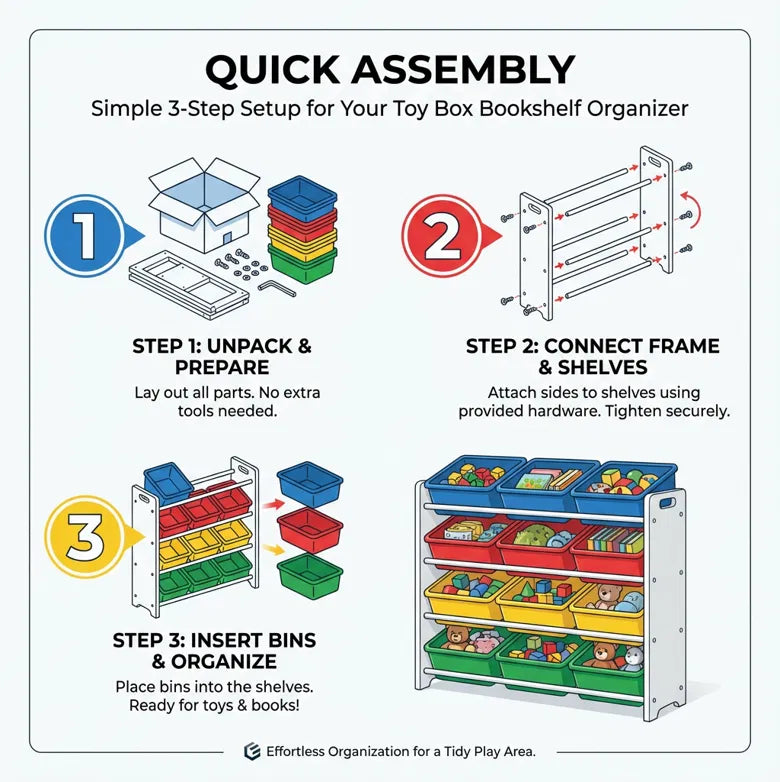 QUICK ASSEMBLY

Simple 3-Step Setup for Your Toy Box Bookshelf Organizer

1

STEP 1: UNPACK & PREPARE

Lay out all parts. No extra tools needed.

2

STEP 2: CONNECT FRAME & SHELVES

Attach sides to shelves using provided hardware. Tighten securely.

3

STEP 3: INSERT BINS & ORGANIZE

Place bins into the shelves. Ready for toys & books!

Effortless Organization for a Tidy Play Area.