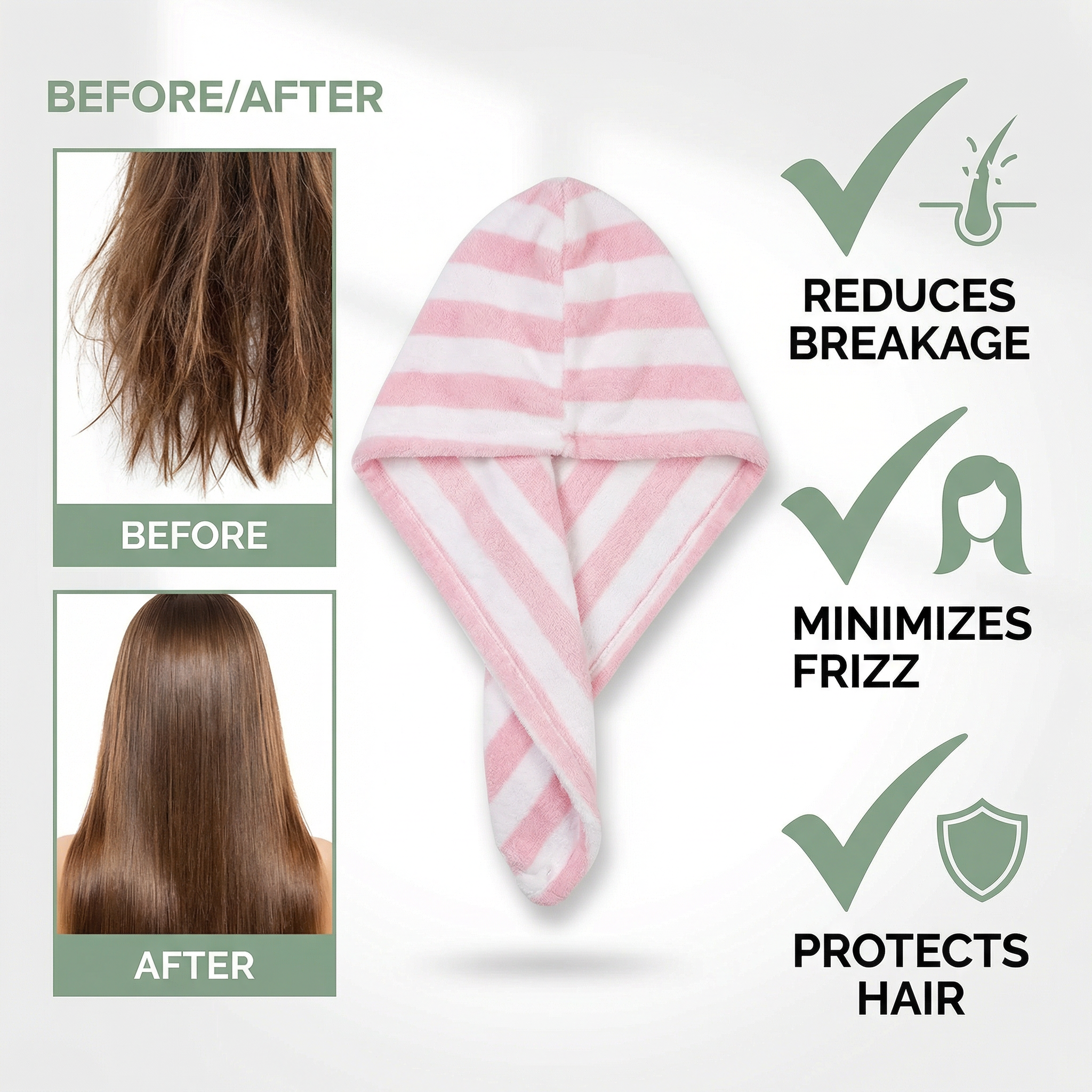 BEFORE/AFTER

BEFORE

AFTER

REDUCES BREAKAGE

MINIMIZES FRIZZ

PROTECTS HAIR