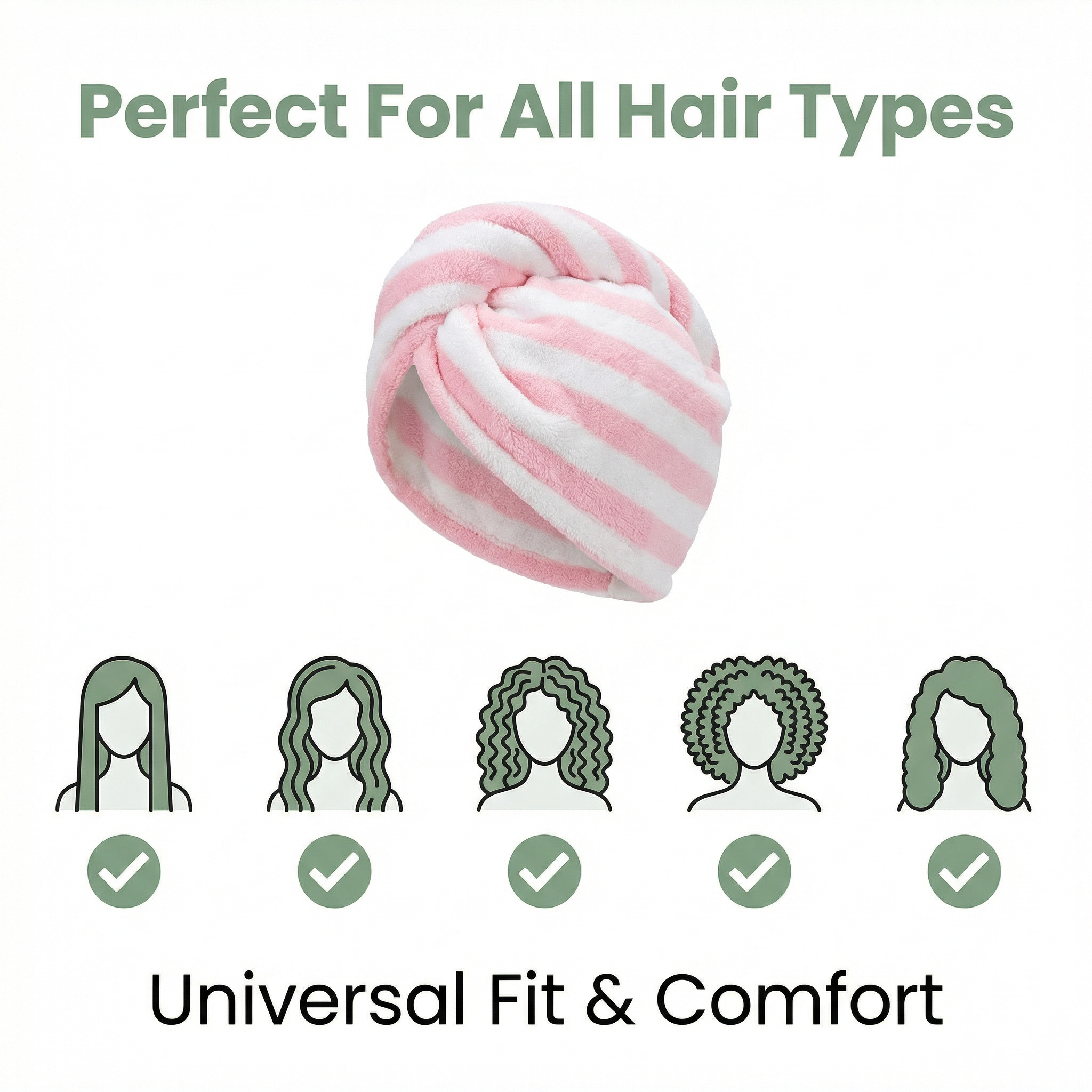 Perfect For All Hair Types

Universal Fit & Comfort