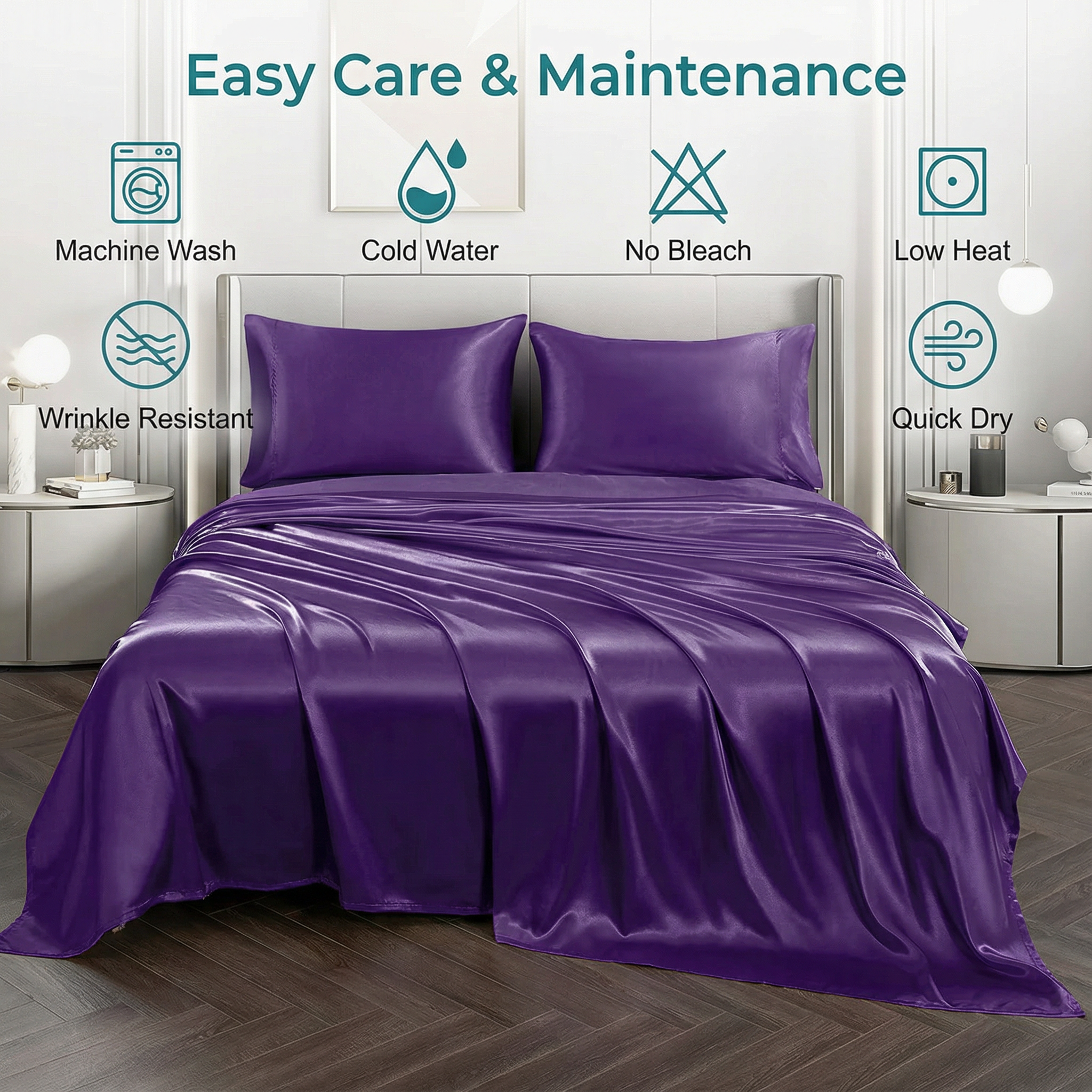 Easy Care & Maintenance

Machine Wash

Cold Water

No Bleach

Low Heat

Wrinkle Resistant

Quick Dry