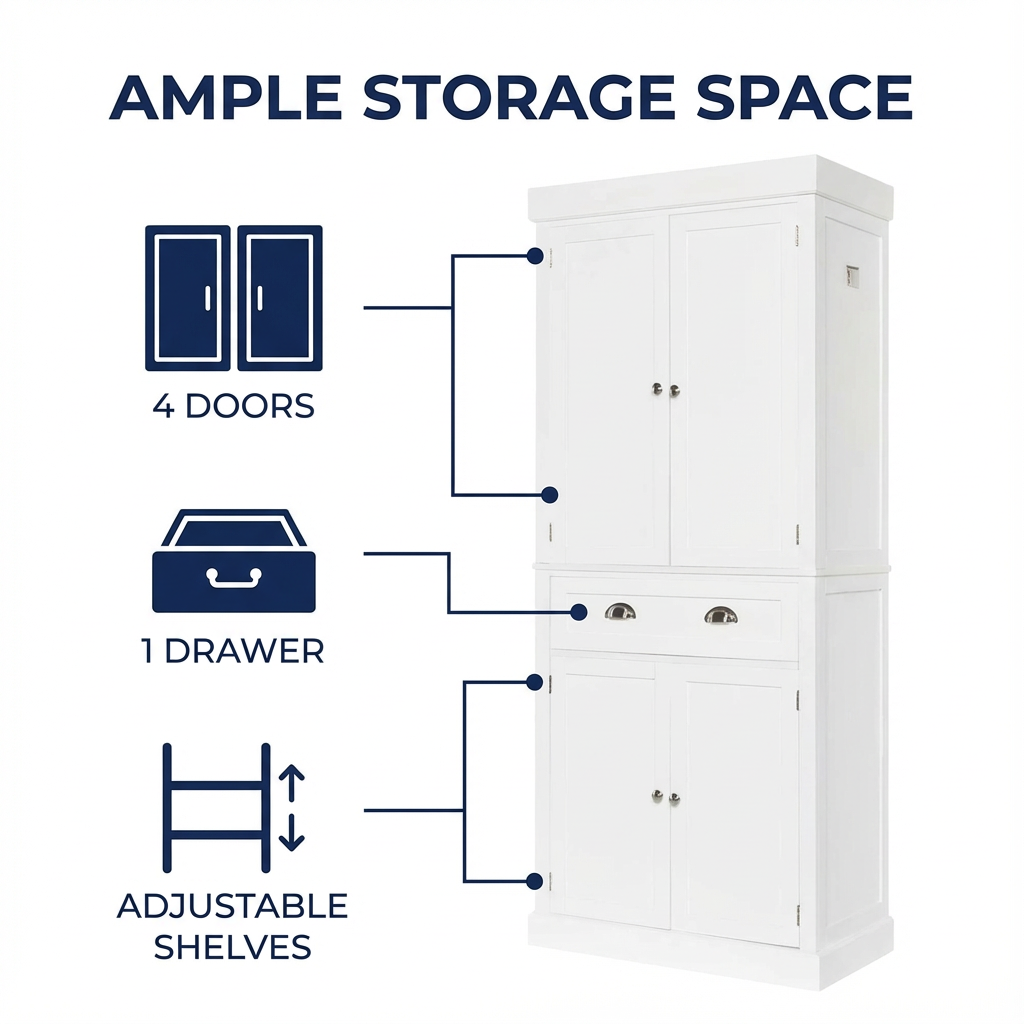 AMPLE STORAGE SPACE

4 DOORS

1 DRAWER

ADJUSTABLE SHELVES