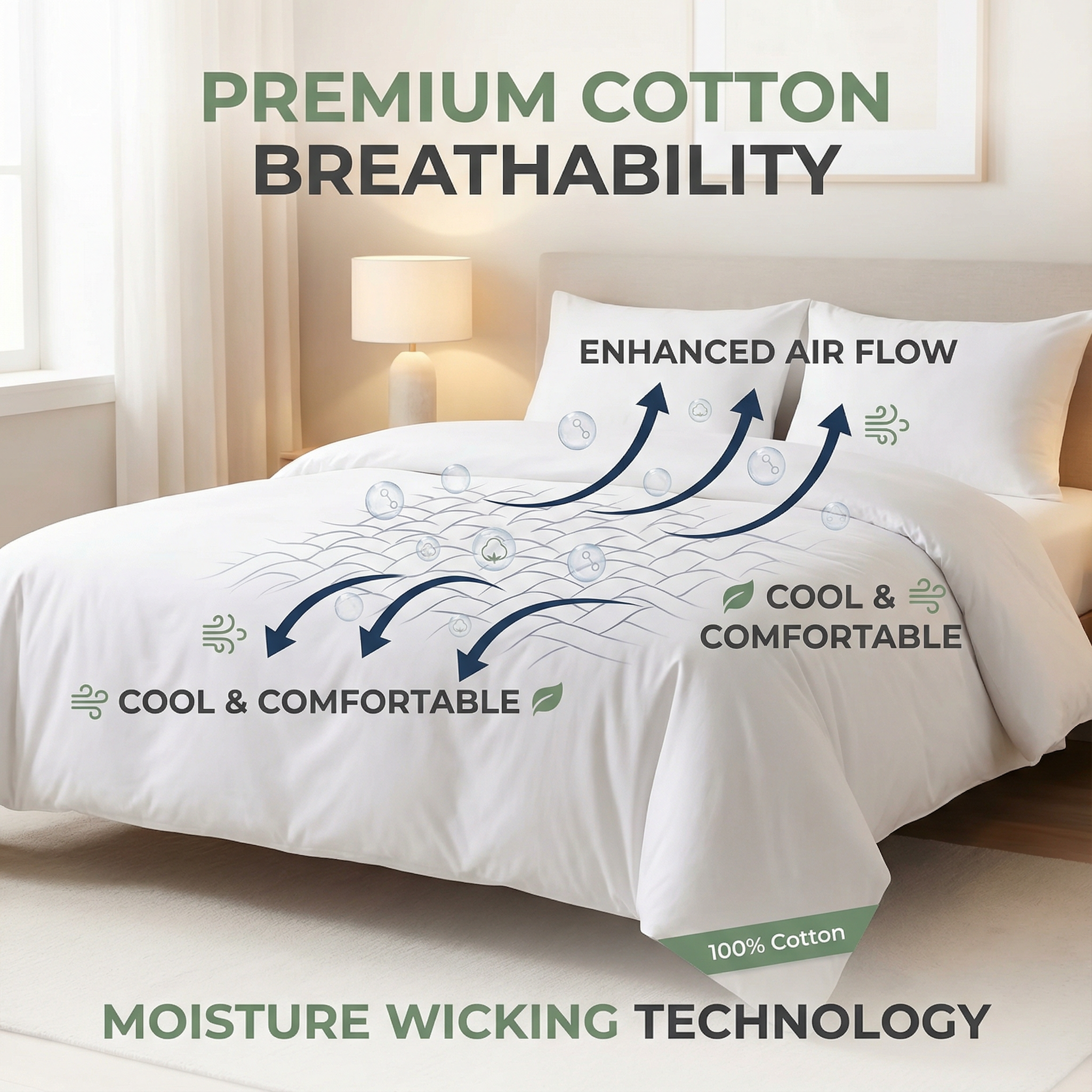 PREMIUM COTTON
BREATHABILITY

ENHANCED AIR FLOW

COOL & COMFORTABLE

COOL & COMFORTABLE

100% Cotton

MOISTURE WICKING TECHNOLOGY