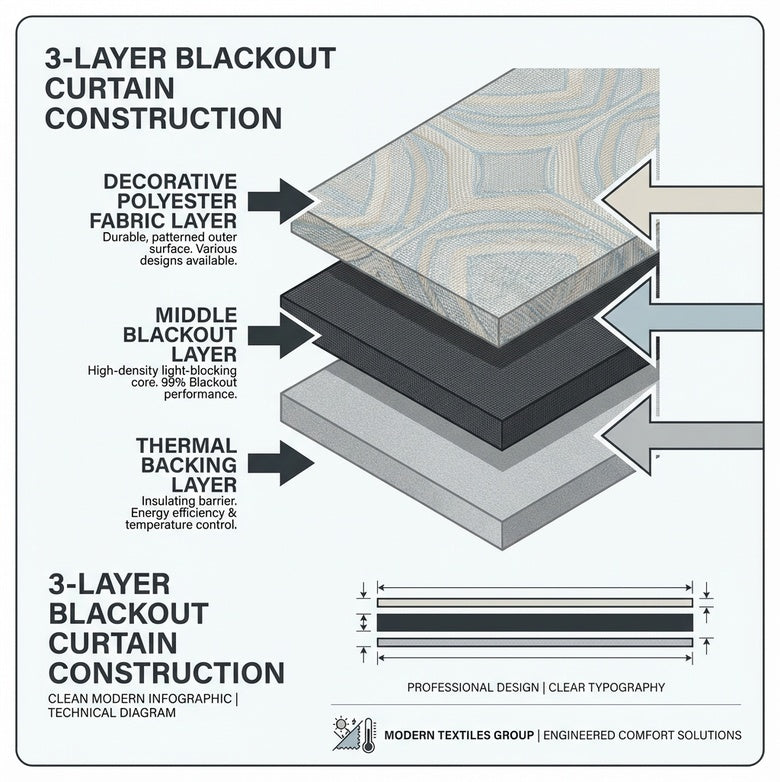 3-LAYER BLACKOUT CURTAIN CONSTRUCTION

DECORATIVE POLYESTER FABRIC LAYER
Durable, patterned outer surface. Various designs available.

MIDDLE BLACKOUT LAYER
High-density light-blocking core. 99% Blackout performance.

THERMAL BACKING LAYER
Insulating barrier. Energy efficiency & temperature control.

3-LAYER BLACKOUT CURTAIN CONSTRUCTION
CLEAN MODERN INFOGRAPHIC | TECHNICAL DIAGRAM

PROFESSIONAL DESIGN | CLEAR TYPOGRAPHY

MODERN TEXTILES GROUP | ENGINEERED COMFORT SOLUTIONS