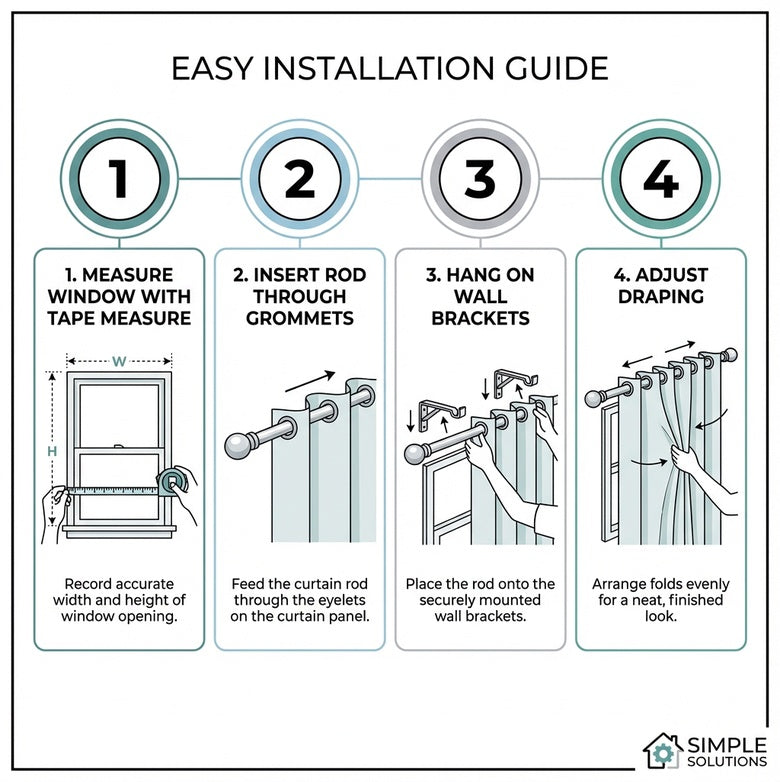 EASY INSTALLATION GUIDE

1

2

3

4

1. MEASURE WINDOW WITH TAPE MEASURE

W

H

Record accurate width and height of window opening.

2. INSERT ROD THROUGH GROMMETS

Feed the curtain rod through the eyelets on the curtain panel.

3. HANG ON WALL BRACKETS

Place the rod onto the securely mounted wall brackets.

4. ADJUST DRAPING

Arrange folds evenly for a neat, finished look.

SIMPLE SOLUTIONS