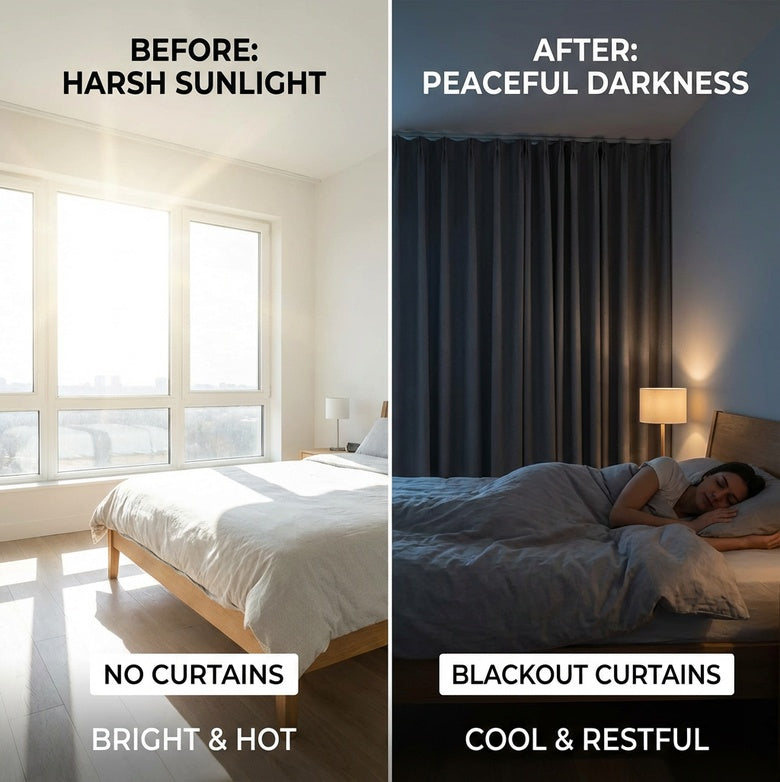 BEFORE:
HARSH SUNLIGHT

NO CURTAINS

BRIGHT & HOT

AFTER:
PEACEFUL DARKNESS

BLACKOUT CURTAINS

COOL & RESTFUL