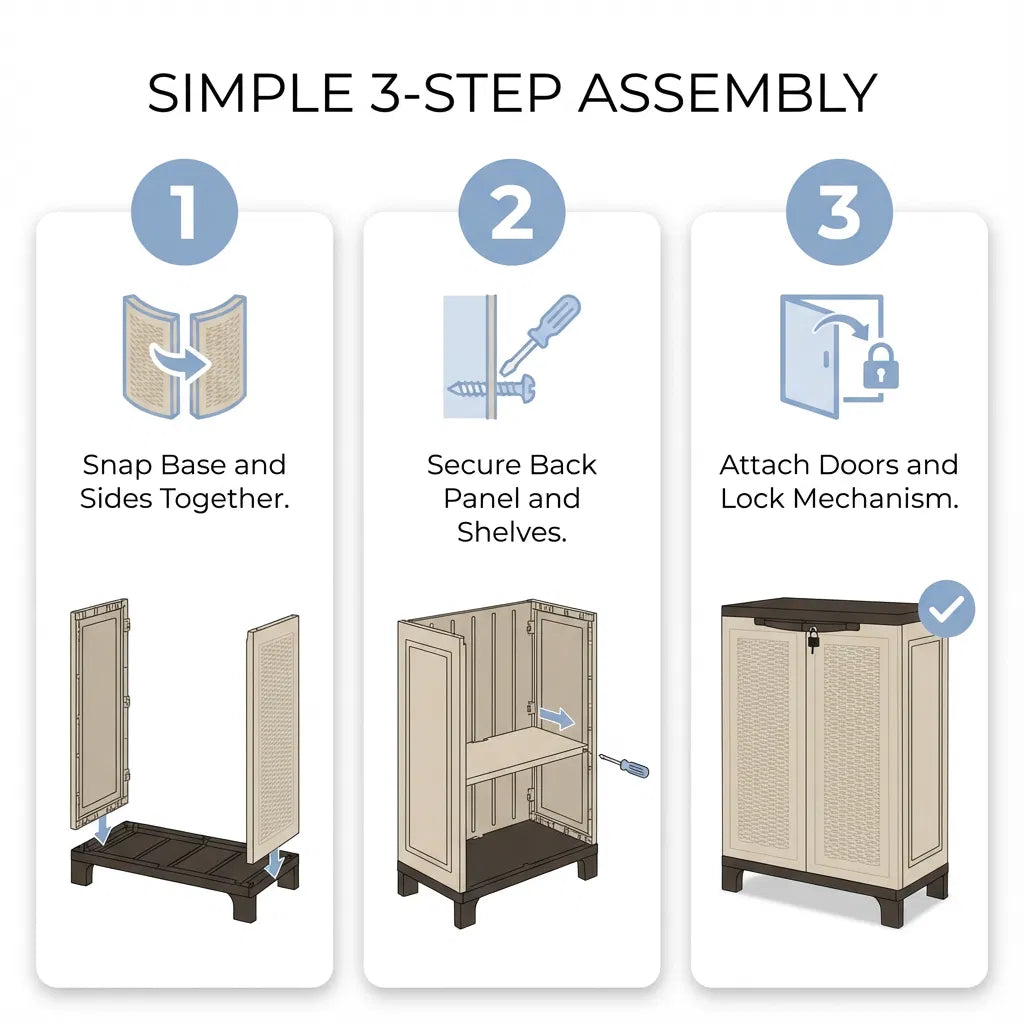 SIMPLE 3-STEP ASSEMBLY

1

Snap Base and Sides Together.

2

Secure Back Panel and Shelves.

3

Attach Doors and Lock Mechanism.