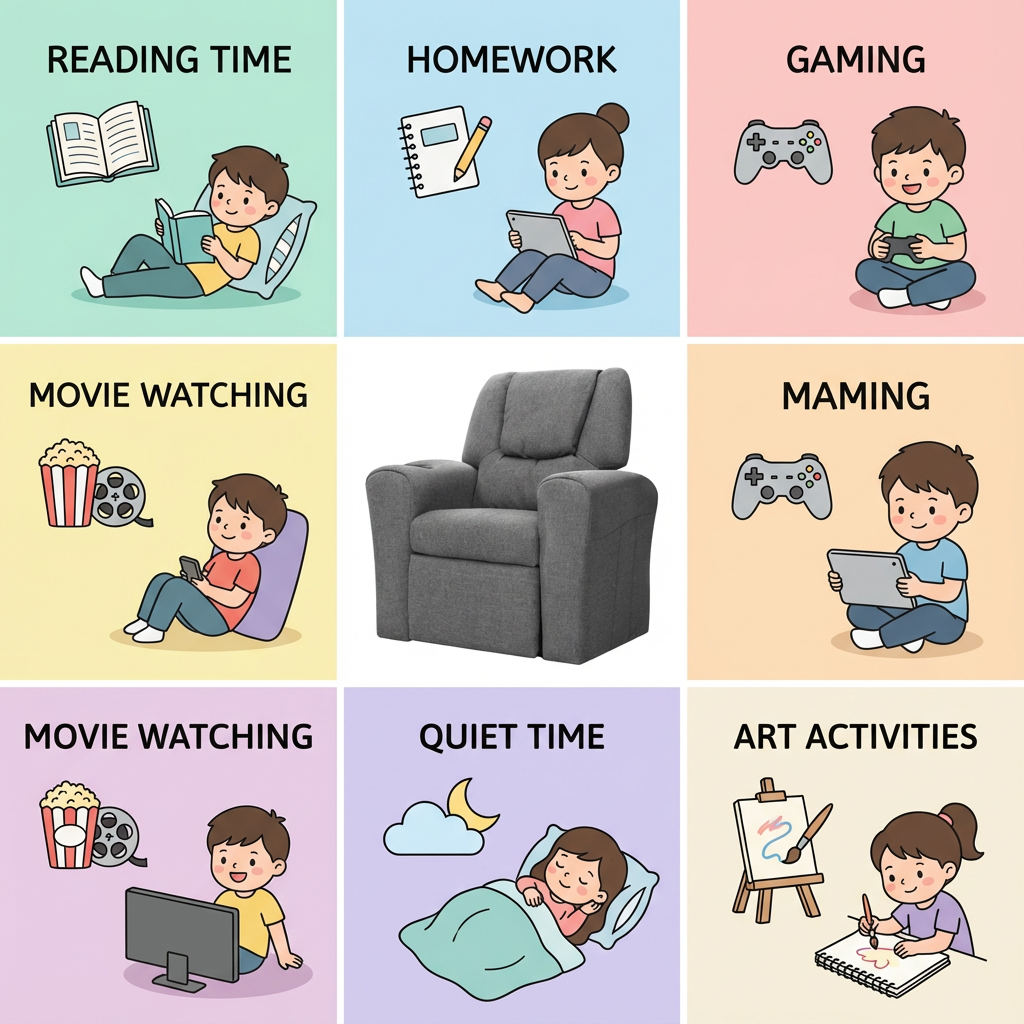 READING TIME

HOMEWORK

GAMING

MOVIE WATCHING

MAMING

MOVIE WATCHING

QUIET TIME

ART ACTIVITIES