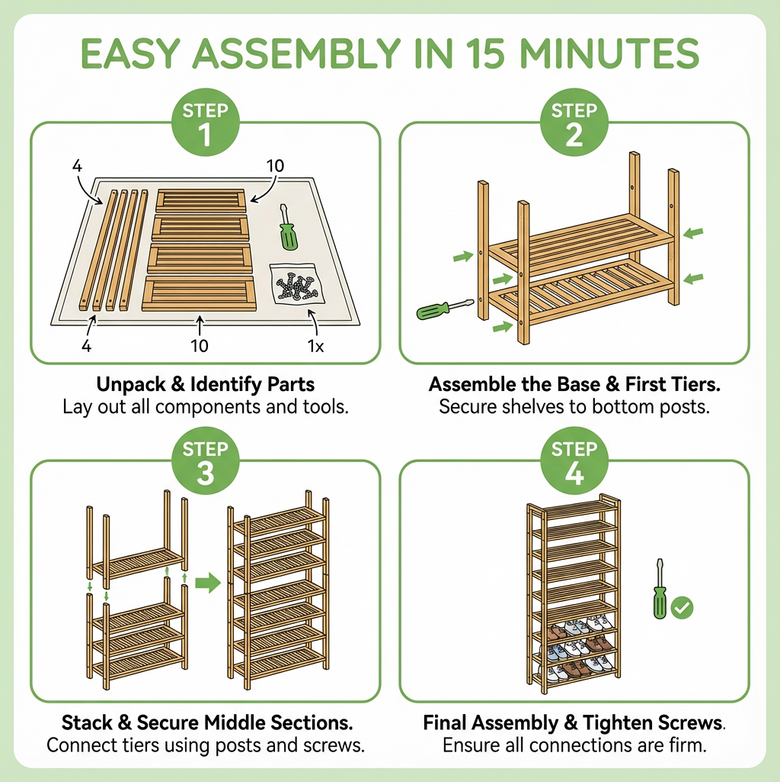 EASY ASSEMBLY IN 15 MINUTES

STEP 1

4
10
4
10
1x

Unpack & Identify Parts
Lay out all components and tools.

STEP 2

Assemble the Base & First Tiers.
Secure shelves to bottom posts.

STEP 3

Stack & Secure Middle Sections.
Connect tiers using posts and screws.

STEP 4

Final Assembly & Tighten Screws.
Ensure all connections are firm.