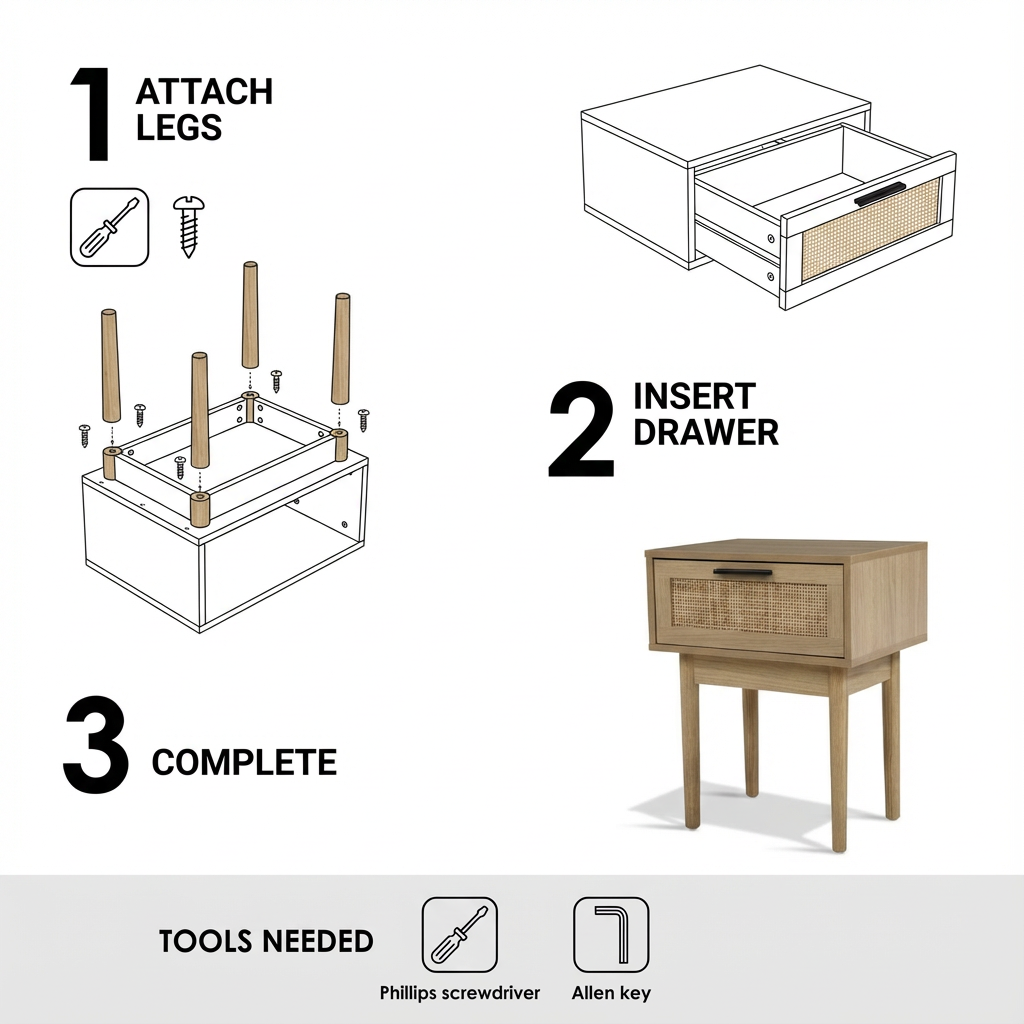 1 ATTACH LEGS

2 INSERT DRAWER

3 COMPLETE

TOOLS NEEDED

Phillips screwdriver

Allen key