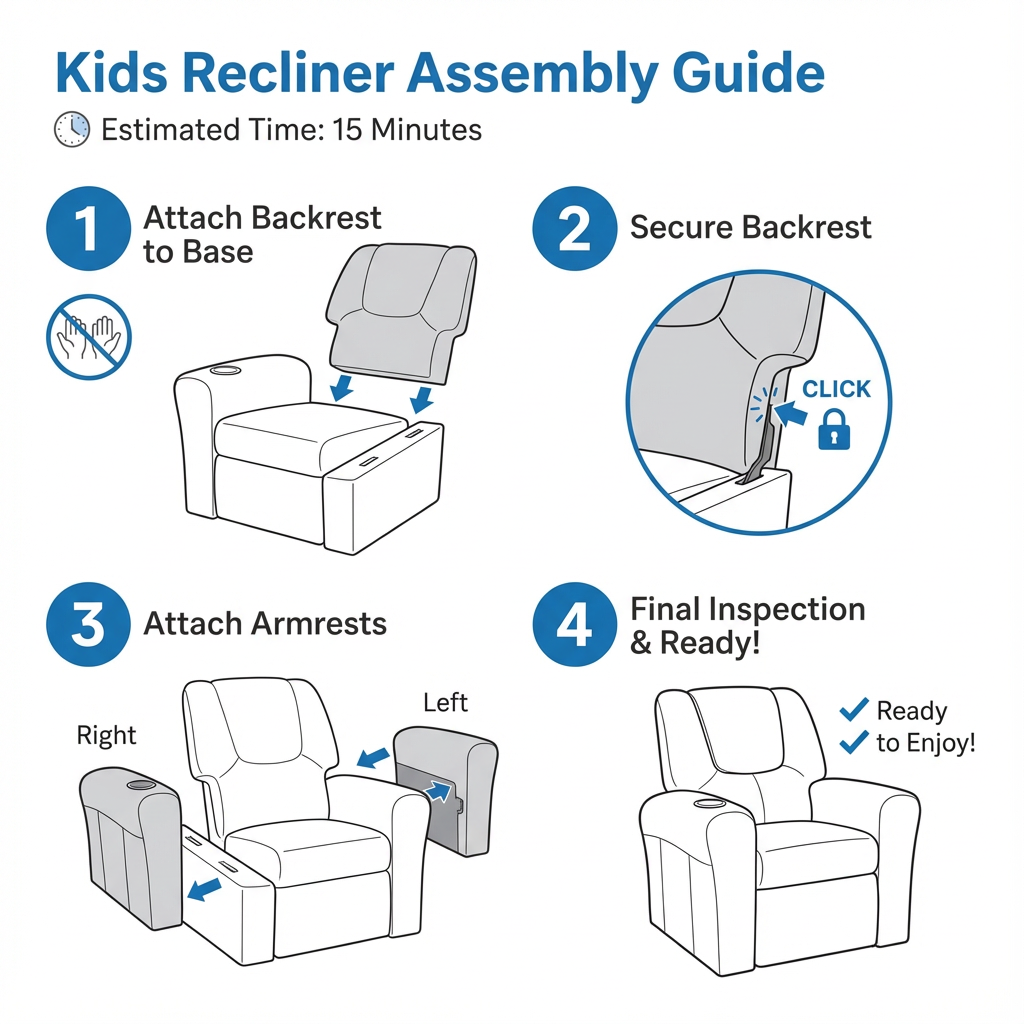 Kids Recliner Assembly Guide

Estimated Time: 15 Minutes

1 Attach Backrest to Base

2 Secure Backrest

CLICK

3 Attach Armrests

Right

Left

4 Final Inspection & Ready!

Ready to Enjoy!