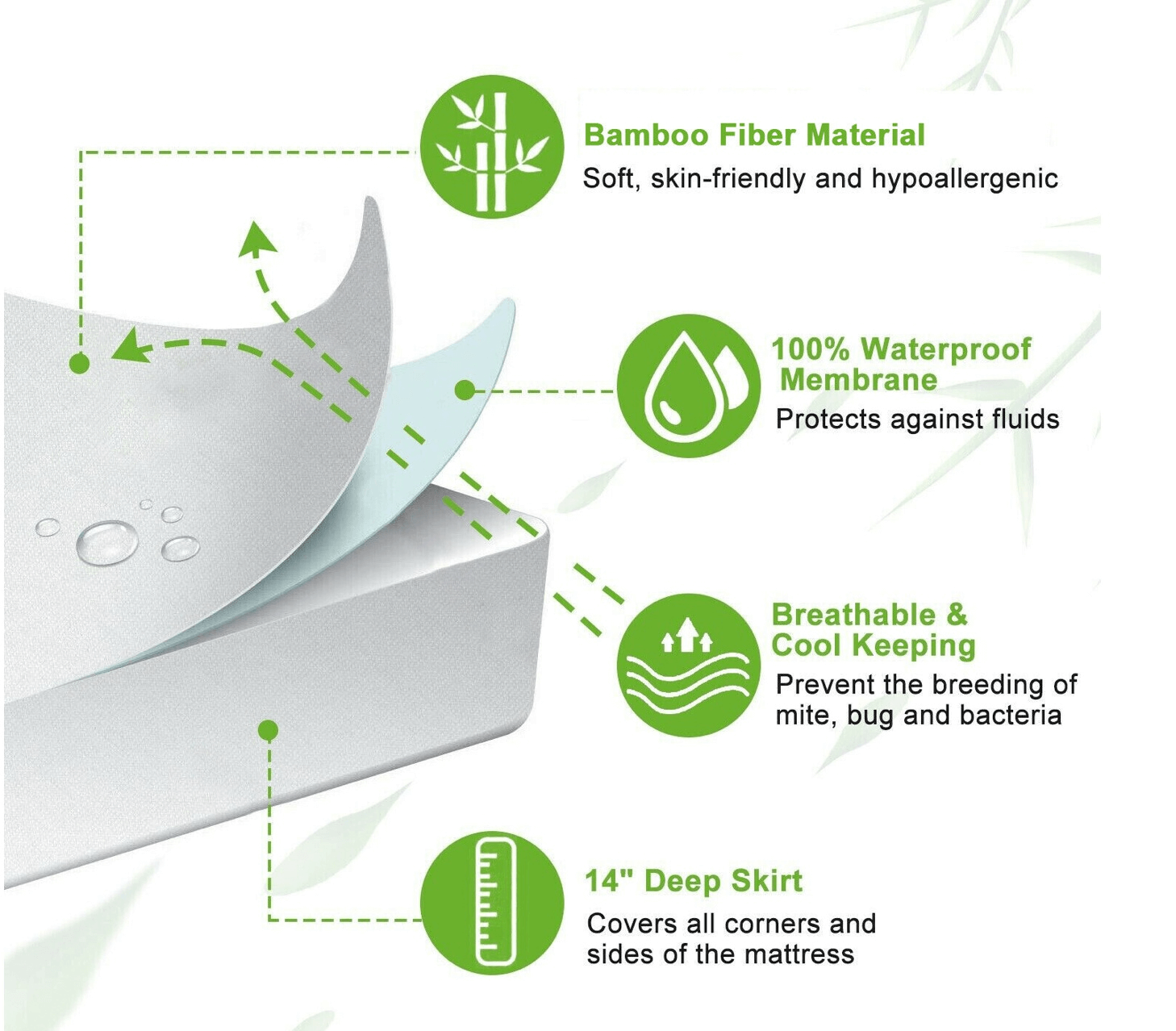 Bamboo Fiber Material
Soft, skin-friendly and hypoallergenic

100% Waterproof Membrane
Protects against fluids

Breathable & Cool Keeping
Prevent the breeding of mite, bug and bacteria

14" Deep Skirt
Covers all corners and sides of the mattress