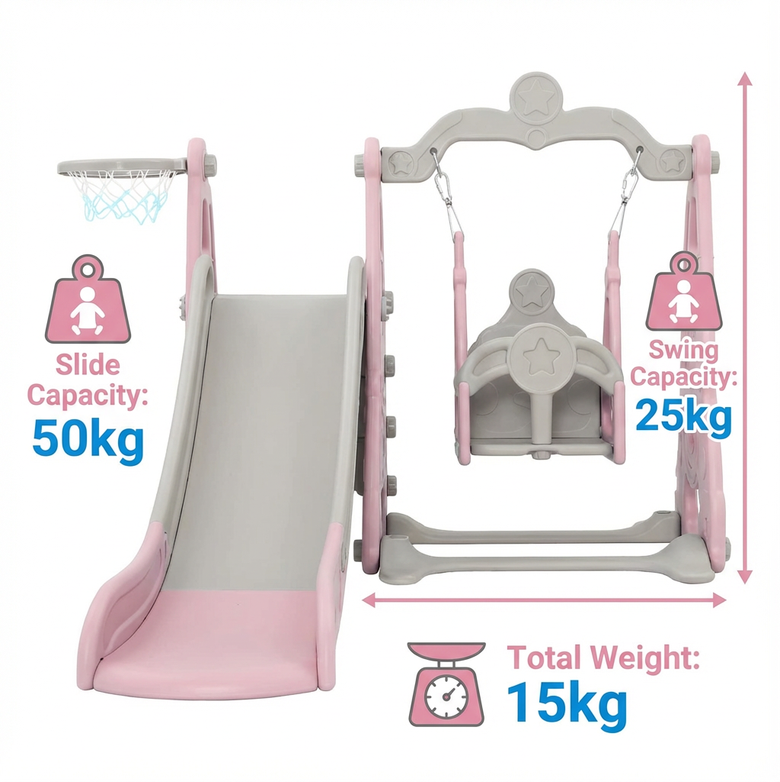 Slide Capacity:
50kg

Swing Capacity:
25kg

Total Weight:
15kg