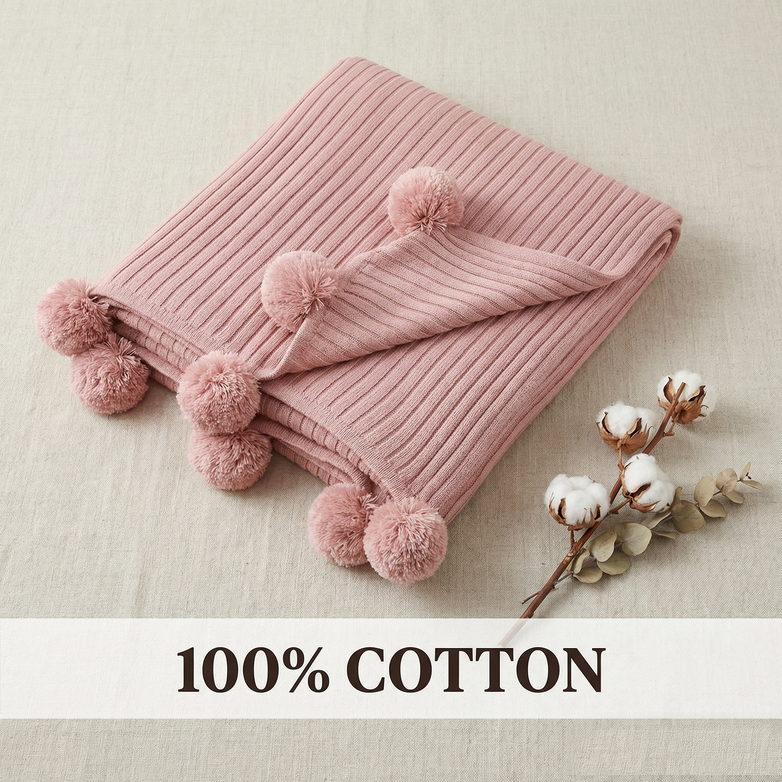 100% COTTON