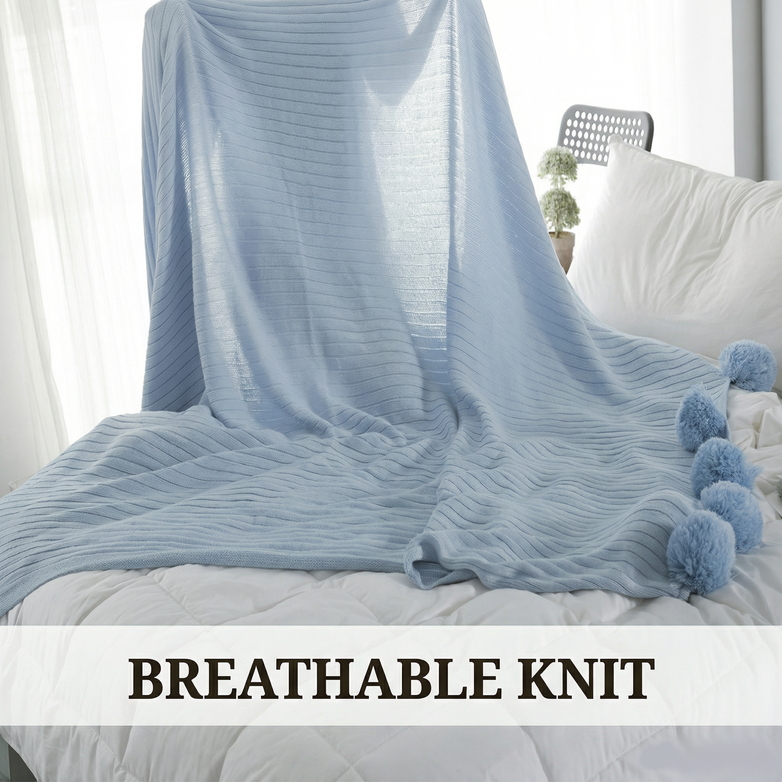 BREATHABLE KNIT