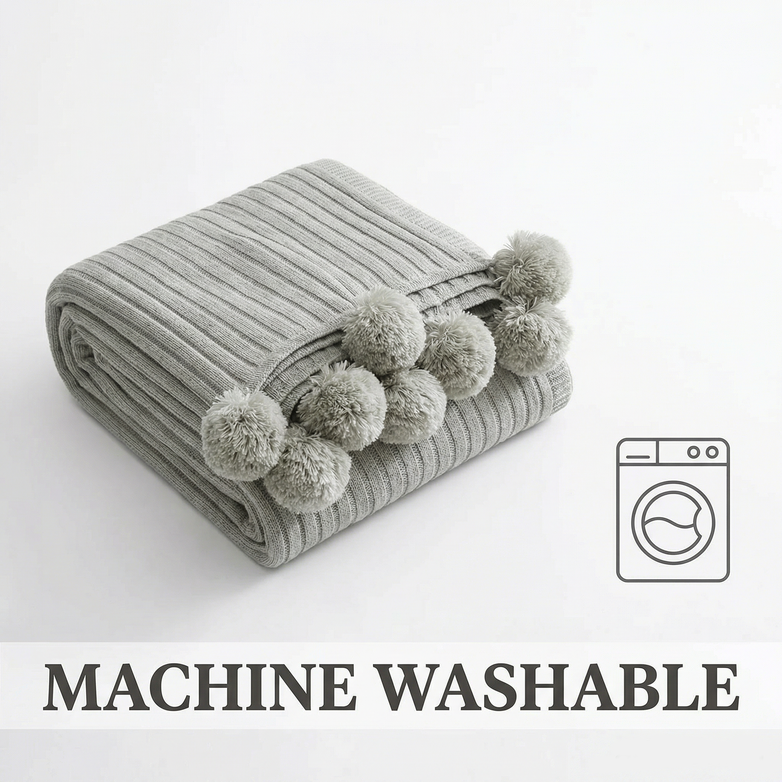 MACHINE WASHABLE