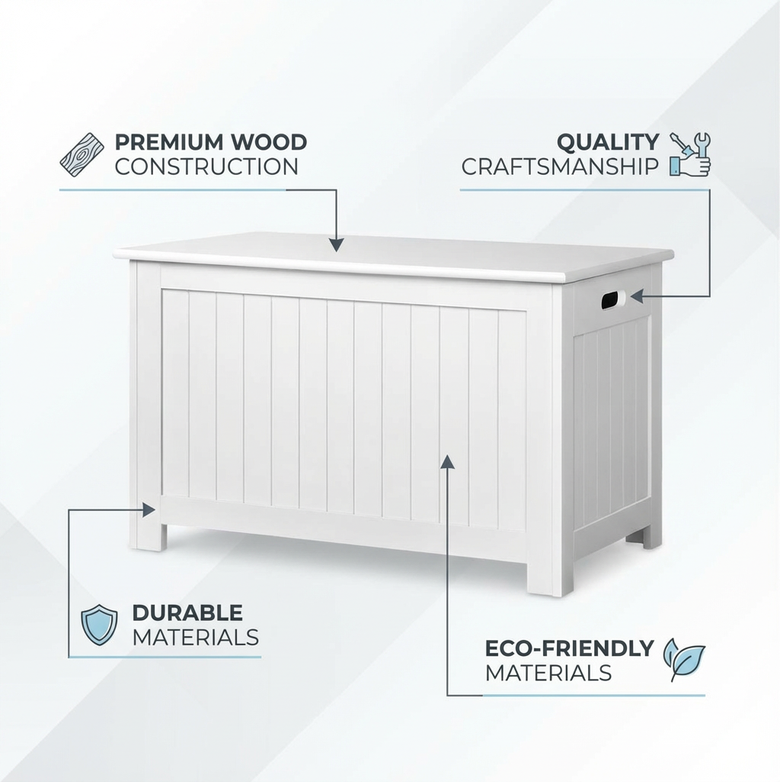 PREMIUM WOOD
CONSTRUCTION

QUALITY
CRAFTSMANSHIP

DURABLE
MATERIALS

ECO-FRIENDLY
MATERIALS