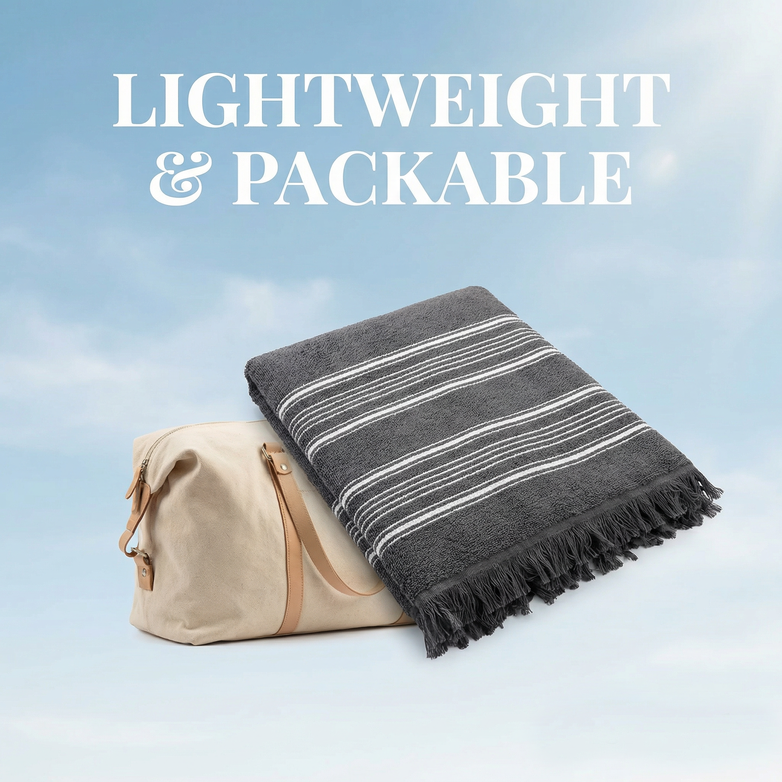 LIGHTWEIGHT
& PACKABLE