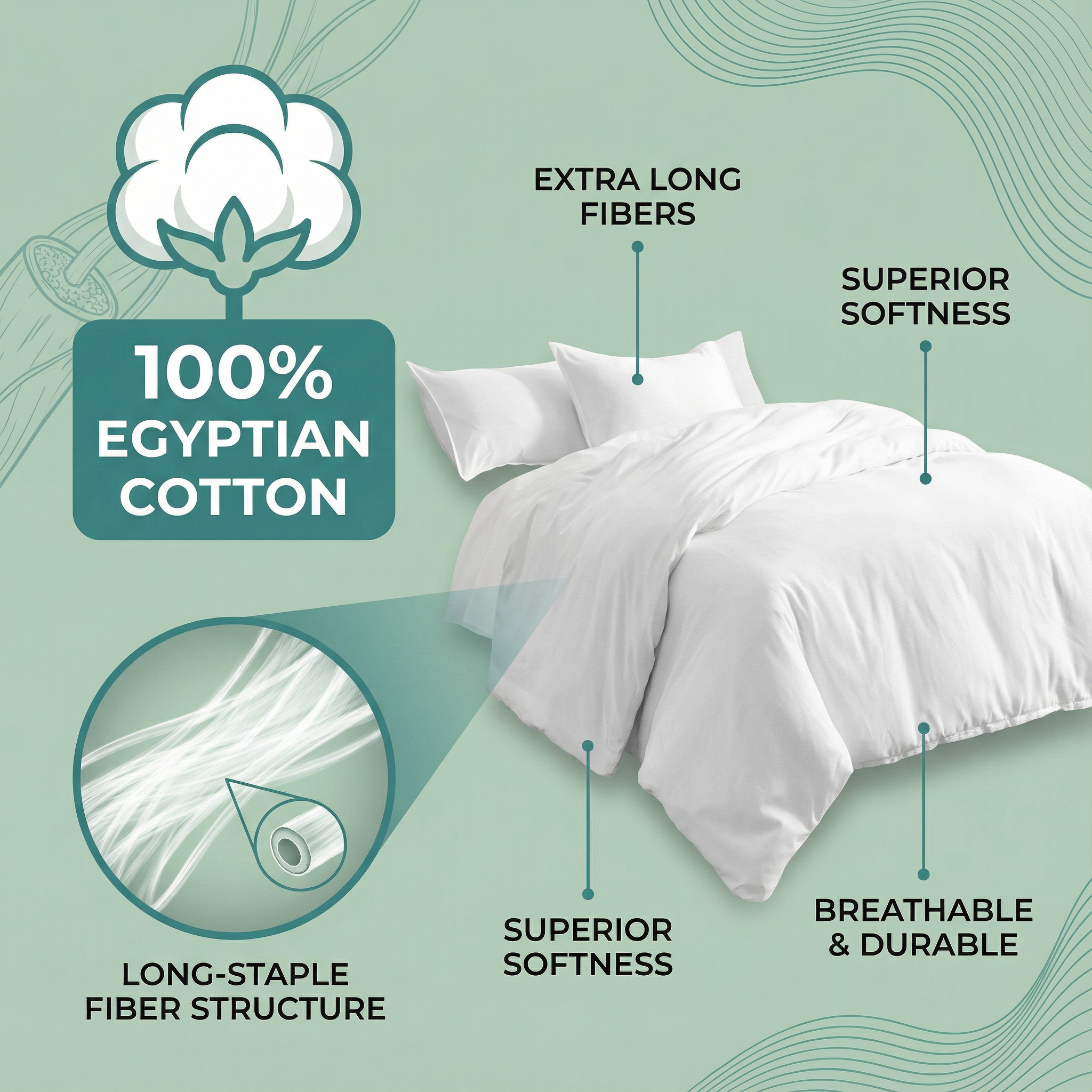 100%
EGYPTIAN
COTTON

EXTRA LONG
FIBERS

SUPERIOR
SOFTNESS

LONG-STAPLE
FIBER STRUCTURE

SUPERIOR
SOFTNESS

BREATHABLE
& DURABLE