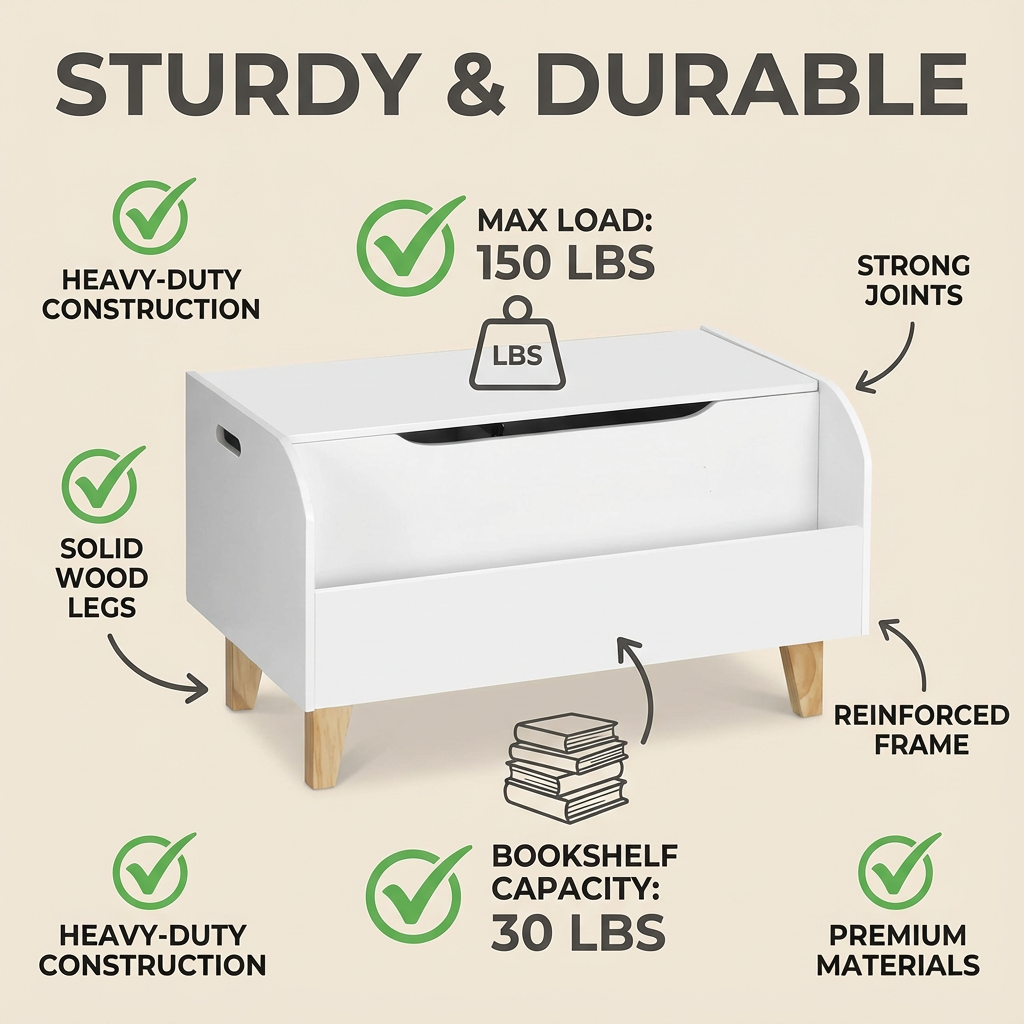 STURDY & DURABLE

HEAVY-DUTY CONSTRUCTION

MAX LOAD: 150 LBS

LBS

STRONG JOINTS

SOLID WOOD LEGS

REINFORCED FRAME

HEAVY-DUTY CONSTRUCTION

BOOKSHELF CAPACITY: 30 LBS

PREMIUM MATERIALS