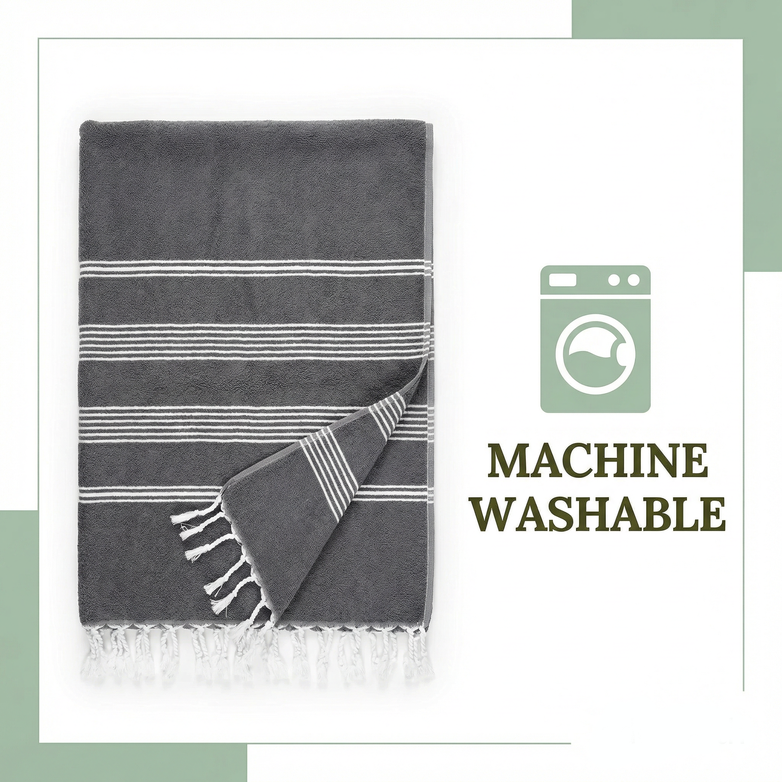 MACHINE WASHABLE