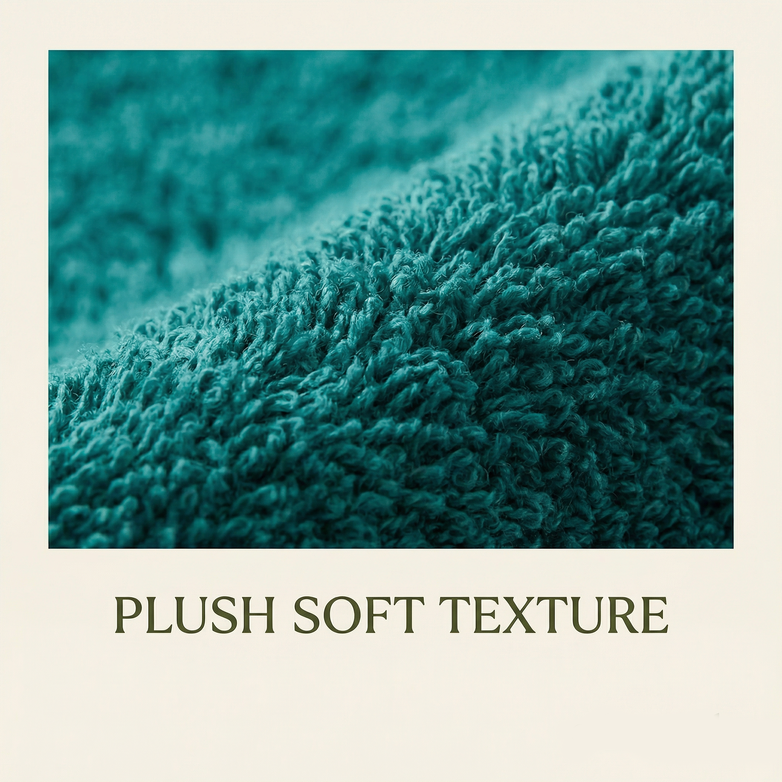 PLUSH SOFT TEXTURE