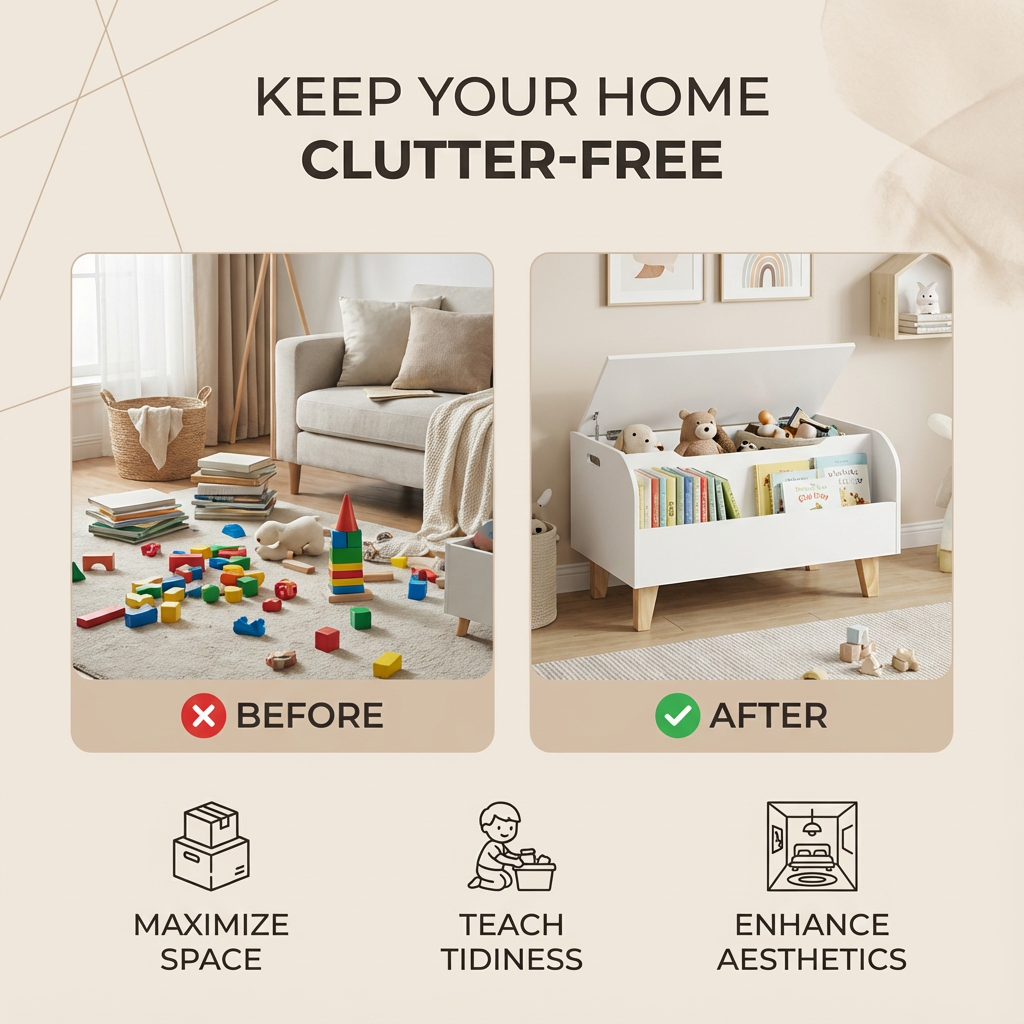 KEEP YOUR HOME
CLUTTER-FREE

BEFORE

AFTER

MAXIMIZE SPACE

TEACH TIDINESS

ENHANCE AESTHETICS