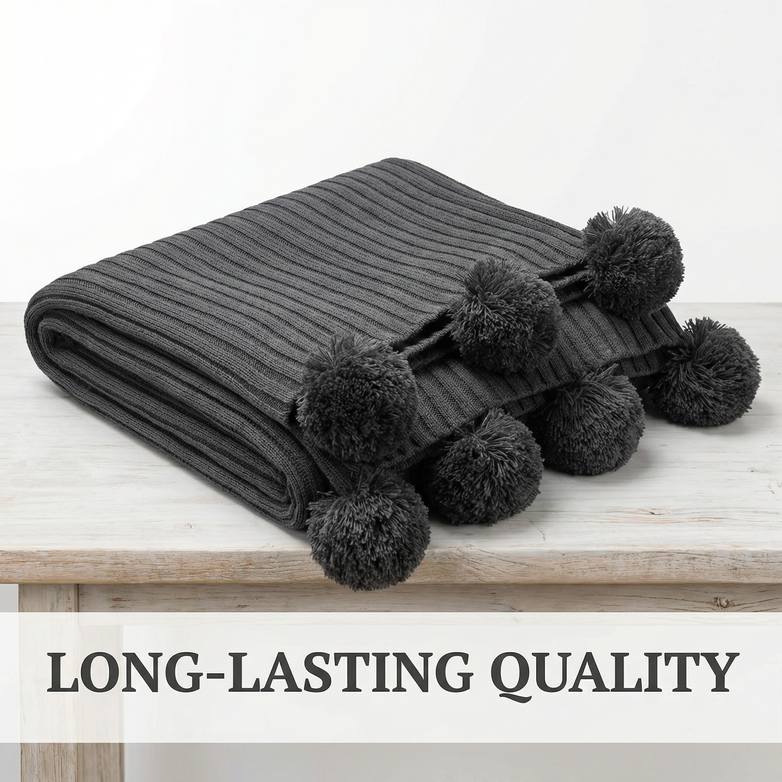 LONG-LASTING QUALITY